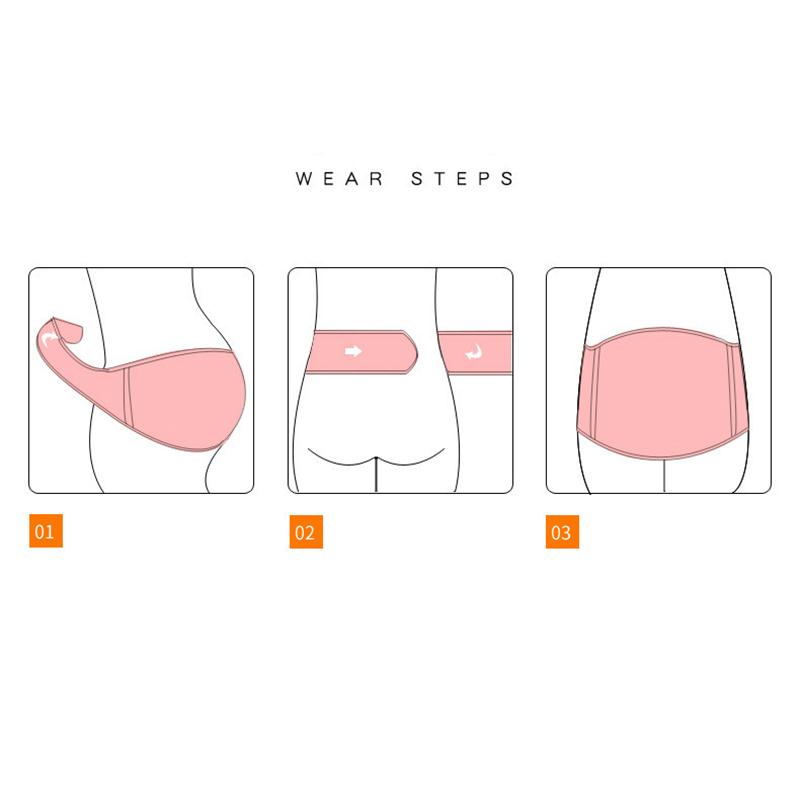 WEAR STEPS

01

02

03