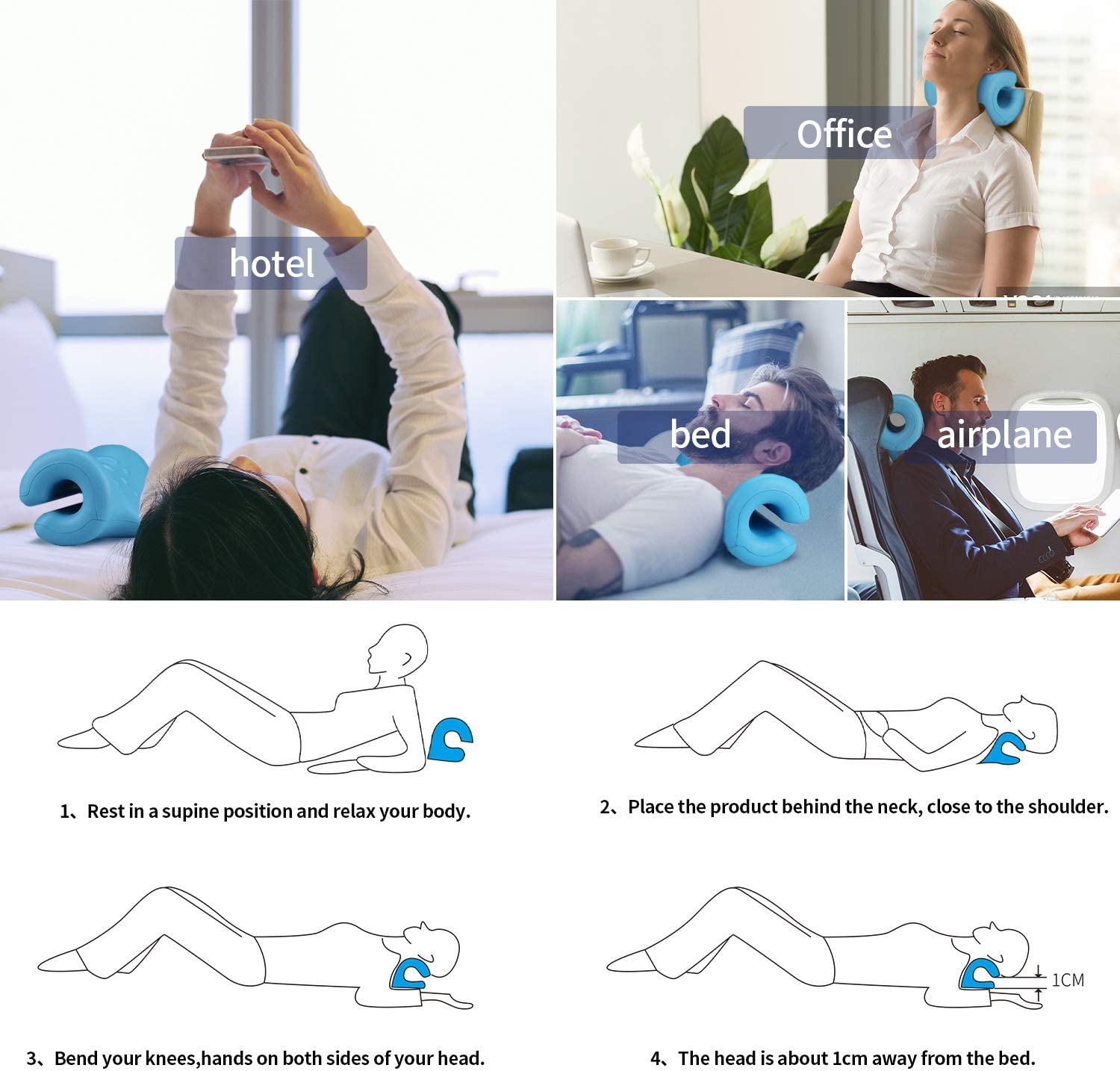 hotel

Office

bed

airplane

1、Rest in a supine position and relax your body.

2、Place the product behind the neck, close to the shoulder.

3、Bend your knees,hands on both sides of your head.

1CM

4、The head is about 1cm away from the bed.