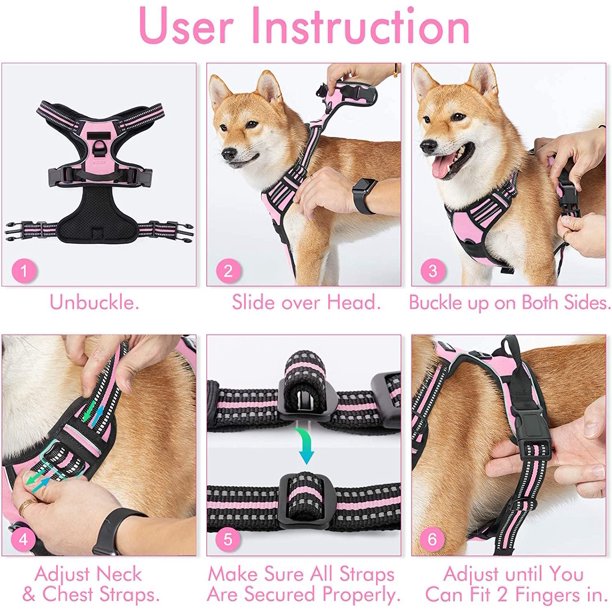 User Instruction

1
Unbuckle.

2
Slide over Head.

3
Buckle up on Both Sides.

4
Adjust Neck & Chest Straps.

5
Make Sure All Straps Are Secured Properly.

6
Adjust until You Can Fit 2 Fingers in.